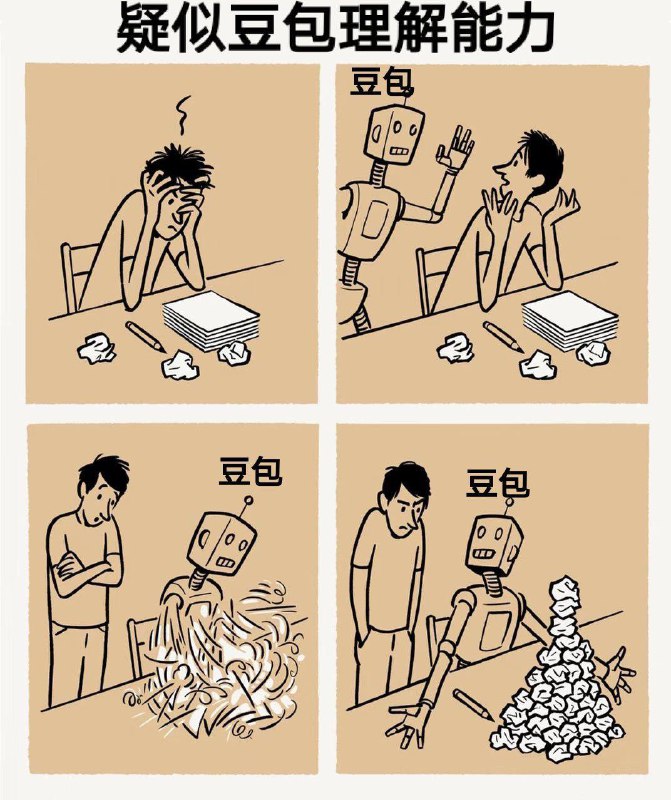 疑似豆包理解能力

豆包

豆包

豆包